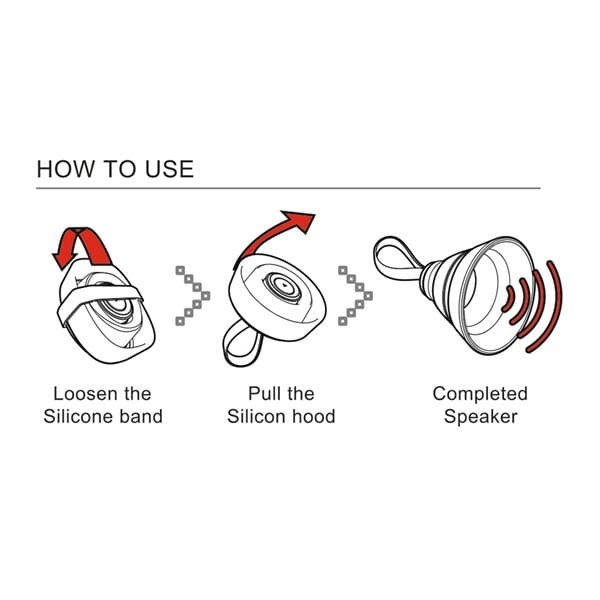 HOW TO USE

Loosen the Silicone band

Pull the Silicon hood

Completed Speaker